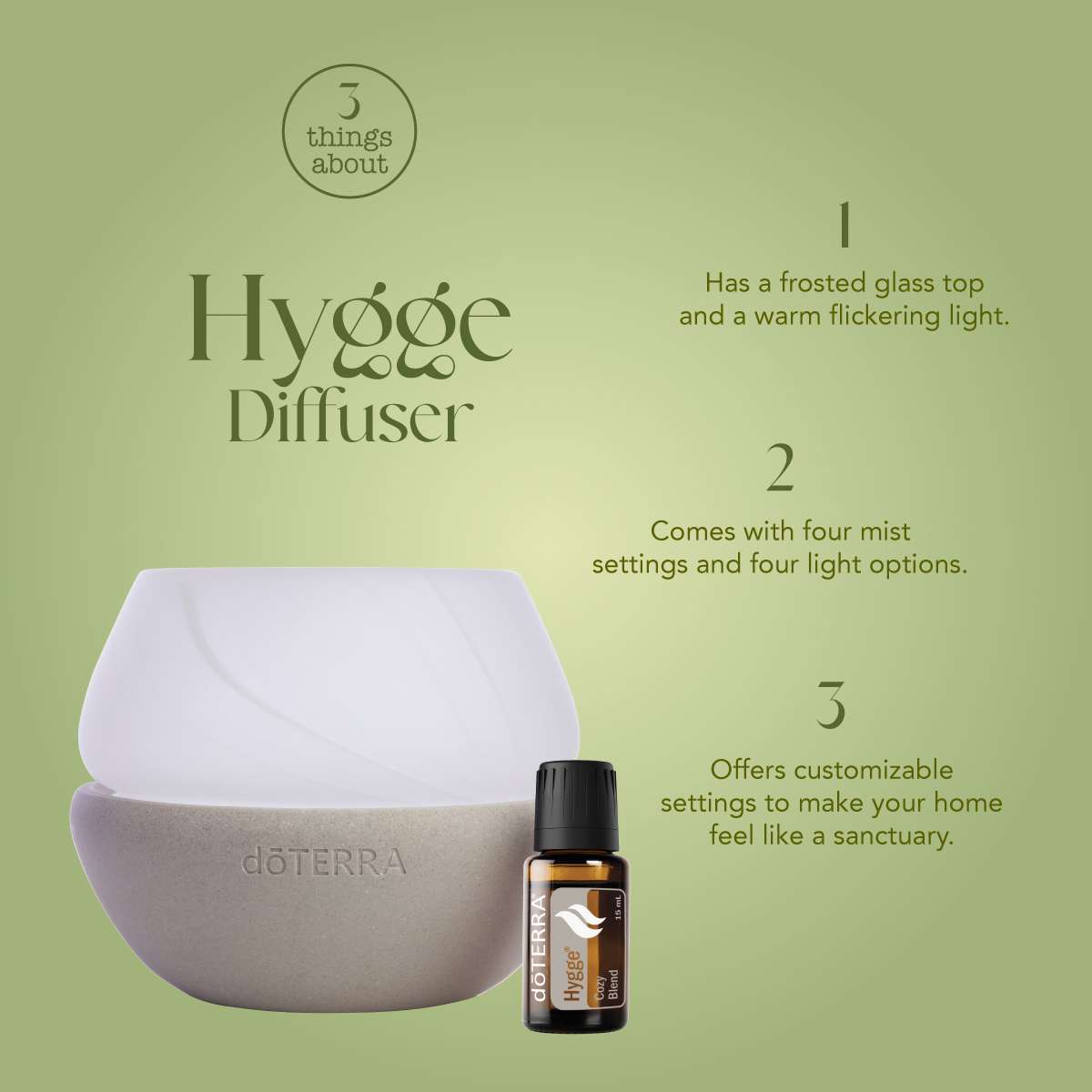 3 things about

Hygge Diffuser

1

Has a frosted glass top and a warm flickering light.

2

Comes with four mist settings and four light options.

3

Offers customizable settings to make your home feel like a sanctuary.

dōTERRA

dōTERRA

Hygge®

Cozy Blend

15 mL