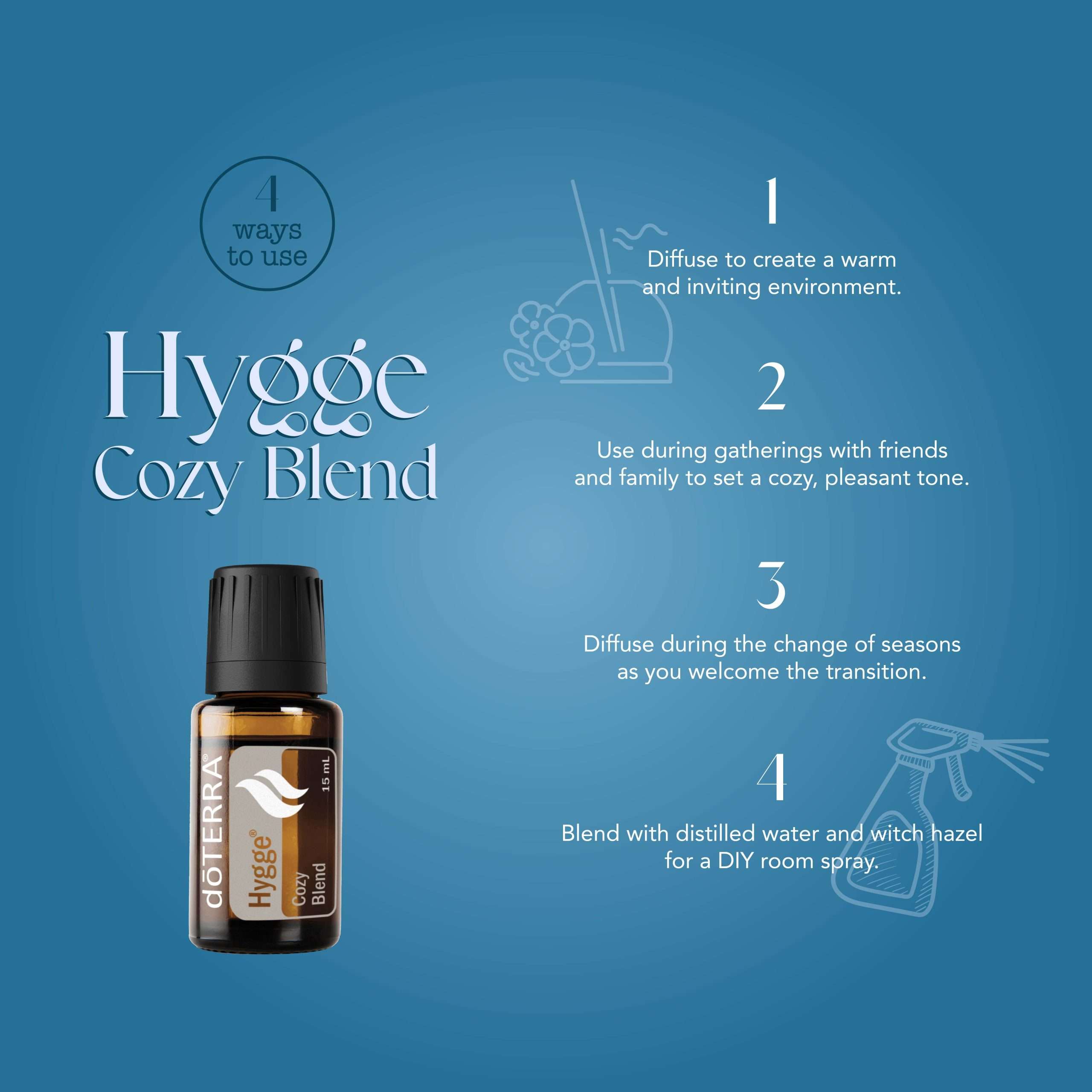 4
ways
to use

Hygge
Cozy Blend

dōTERRA®
Hygge®
Cozy
Blend
15 mL

1

Diffuse to create a warm and inviting environment.

2

Use during gatherings with friends and family to set a cozy, pleasant tone.

3

Diffuse during the change of seasons as you welcome the transition.

4

Blend with distilled water and witch hazel for a DIY room spray.